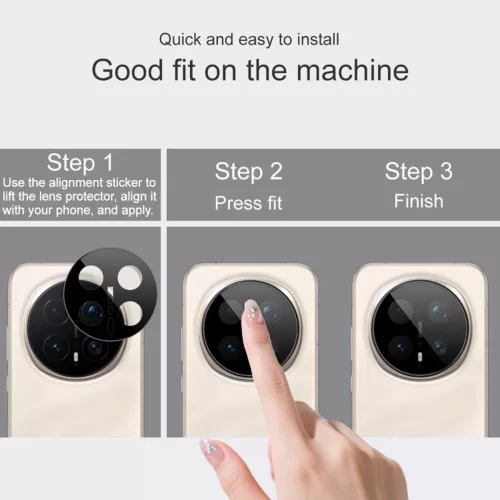 Quick and easy to install

Good fit on the machine

Step 1
Use the alignment sticker to lift the lens protector, align it with your phone, and apply.

Step 2
Press fit

Step 3
Finish